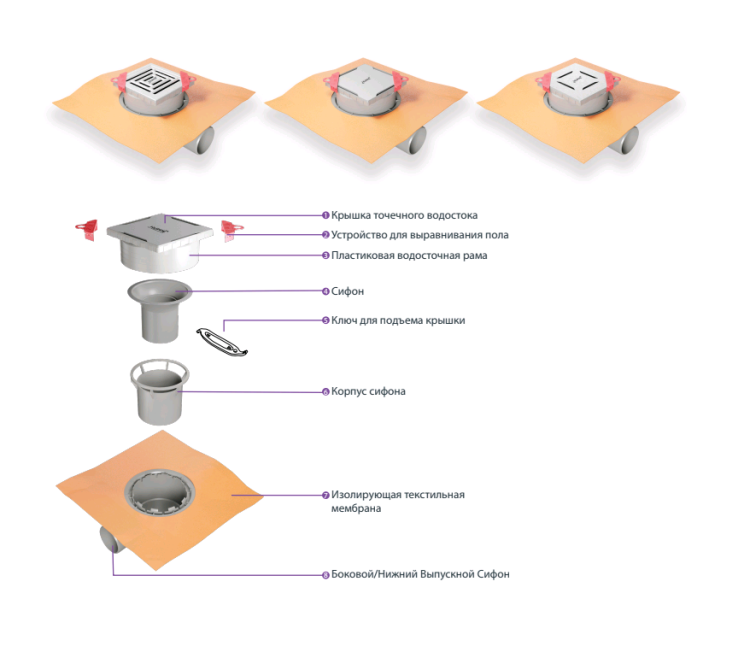 1 Крышка точечного водостока
2 Устройство для выравнивания пола
3 Пластиковая водосточная рама
4 Сифон
5 Ключ для подъема крышки
6 Корпус сифона
7 Изолирующая текстильная мембрана
8 Боковой/Нижний Выпускной Сифон